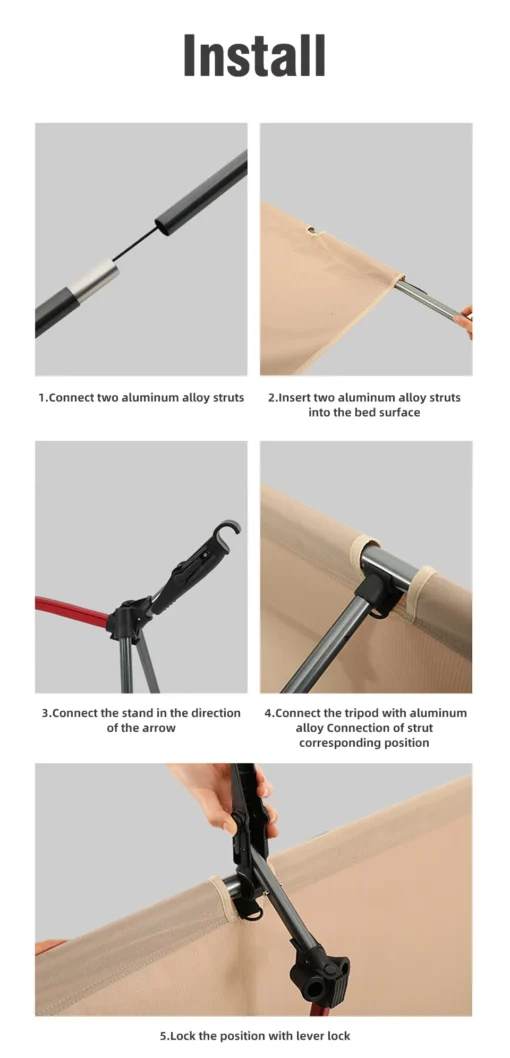 Install

1.Connect two aluminum alloy struts

2.Insert two aluminum alloy struts into the bed surface

3.Connect the stand in the direction of the arrow

4.Connect the tripod with aluminum alloy Connection of strut corresponding position

5.Lock the position with lever lock